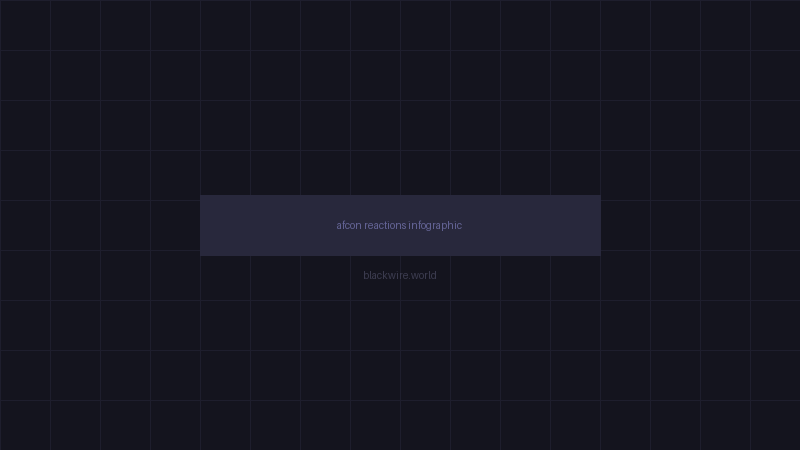 afcon reactions infographic

blackwire.world