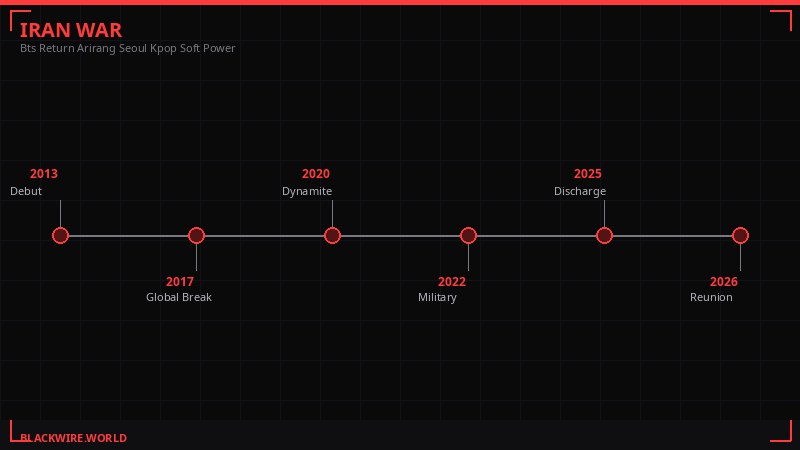 IRAN WAR
Bts Return Arirang Seoul Kpop Soft Power

2013
Debut

2017
Global Break

2020
Dynamite

2022
Military

2025
Discharge

2026
Reunion

BLACKWIRE.WORLD