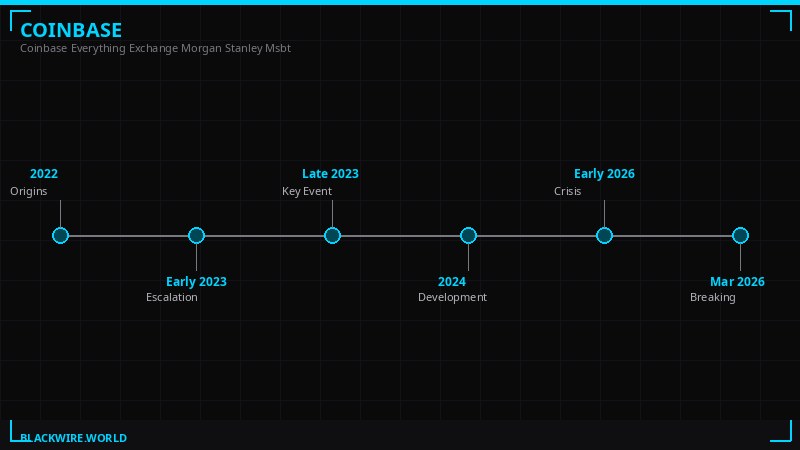 COINBASE
Coinbase Everything Exchange Morgan Stanley Msbt

2022
Origins

Early 2023
Escalation

Late 2023
Key Event

2024
Development

Early 2026
Crisis

Mar 2026
Breaking

BLACKWIRE.WORLD