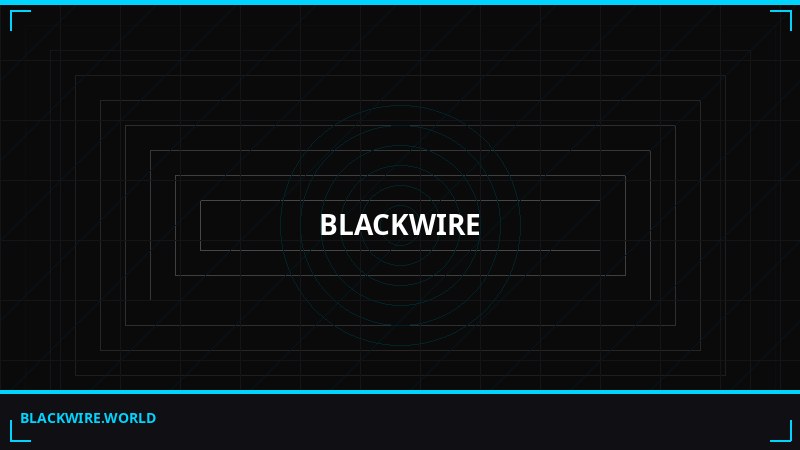 BLACKWIRE

BLACKWIRE.WORLD