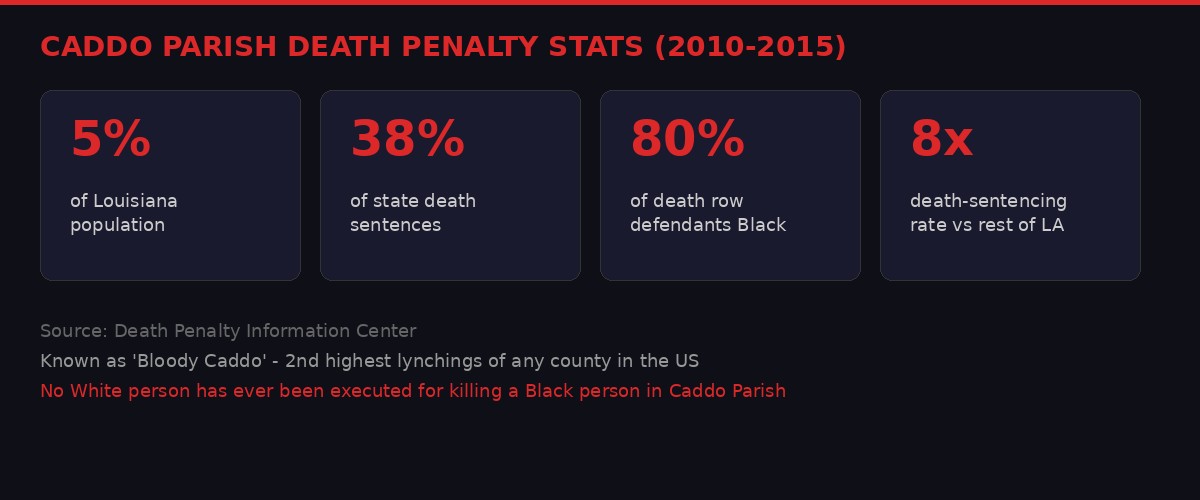 CADDO PARISH DEATH PENALTY STATS (2010-2015)

5%
of Louisiana population

38%
of state death sentences

80%
of death row defendants Black

8x
death-sentencing rate vs rest of LA

Source: Death Penalty Information Center
Known as 'Bloody Caddo' - 2nd highest lynchings of any county in the US
No White person has ever been executed for killing a Black person in Caddo Parish