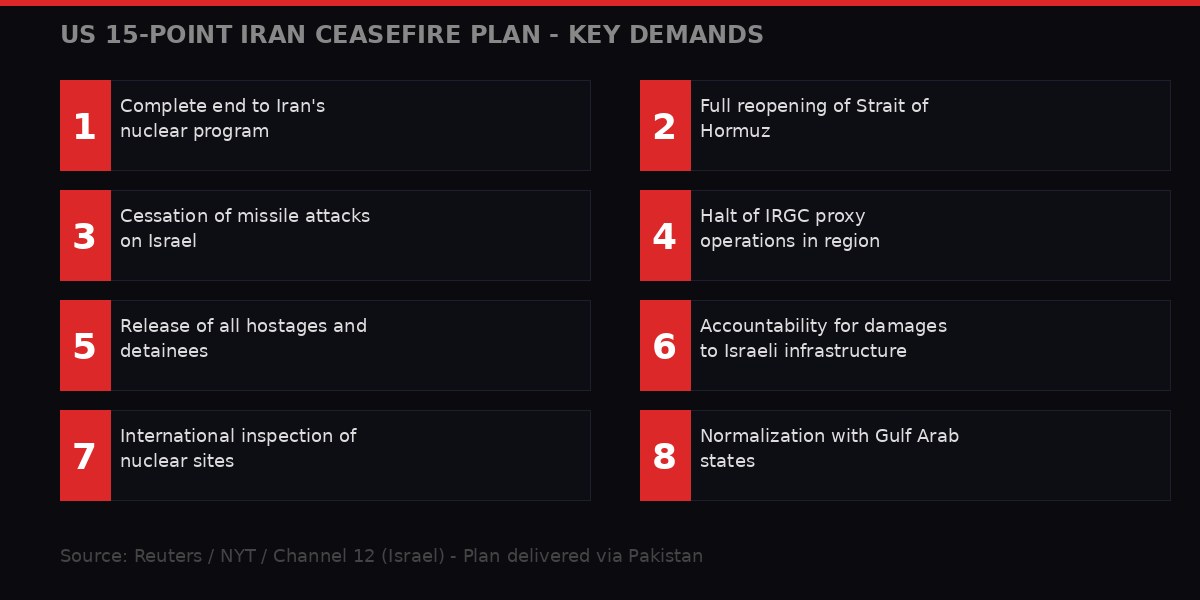 US 15-POINT IRAN CEASEFIRE PLAN - KEY DEMANDS

1 Complete end to Iran's nuclear program

2 Full reopening of Strait of Hormuz

3 Cessation of missile attacks on Israel

4 Halt of IRGC proxy operations in region

5 Release of all hostages and detainees

6 Accountability for damages to Israeli infrastructure

7 International inspection of nuclear sites

8 Normalization with Gulf Arab states

Source: Reuters / NYT / Channel 12 (Israel) - Plan delivered via Pakistan