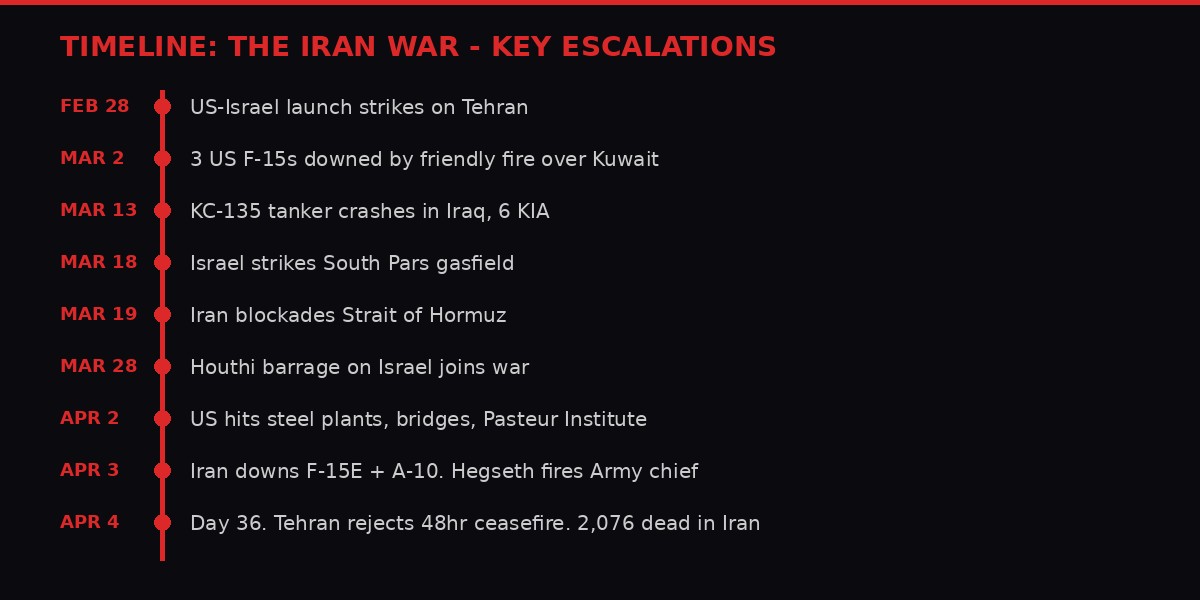 TIMELINE: THE IRAN WAR - KEY ESCALATIONS

FEB 28 US-Israel launch strikes on Tehran

MAR 2 3 US F-15s downed by friendly fire over Kuwait

MAR 13 KC-135 tanker crashes in Iraq, 6 KIA

MAR 18 Israel strikes South Pars gasfield

MAR 19 Iran blockades Strait of Hormuz

MAR 28 Houthi barrage on Israel joins war

APR 2 US hits steel plants, bridges, Pasteur Institute

APR 3 Iran downs F-15E + A-10. Hegseth fires Army chief

APR 4 Day 36. Tehran rejects 48hr ceasefire. 2,076 dead in Iran