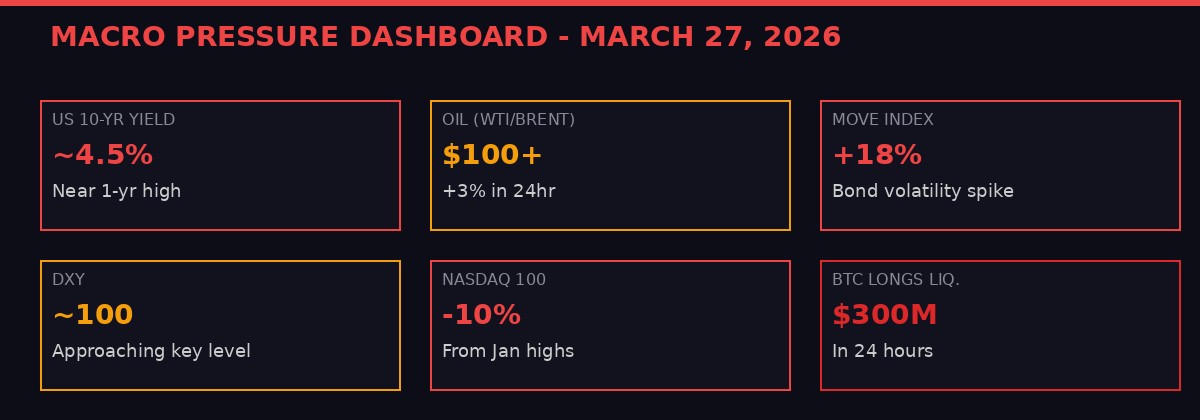 MACRO PRESSURE DASHBOARD - MARCH 27, 2026

US 10-YR YIELD
~4.5%
Near 1-yr high

OIL (WTI/BRENT)
$100+
+3% in 24hr

MOVE INDEX
+18%
Bond volatility spike

DXY
~100
Approaching key level

NASDAQ 100
-10%
From Jan highs

BTC LONGS LIQ.
$300M
In 24 hours