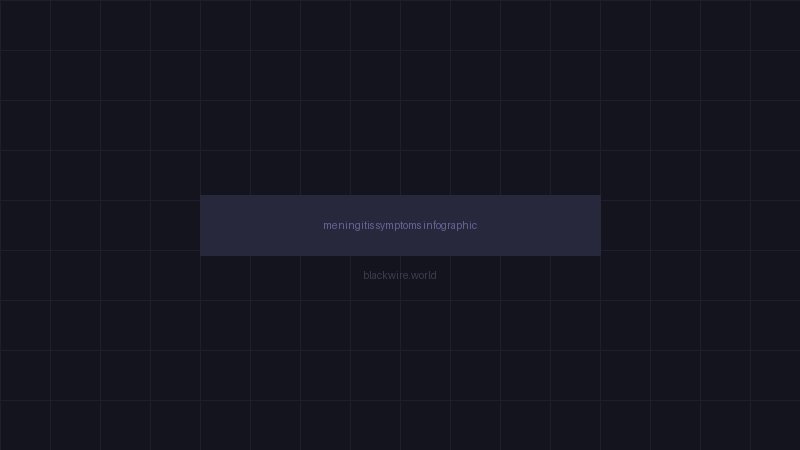 meningitis symptoms infographic

blackwire.world