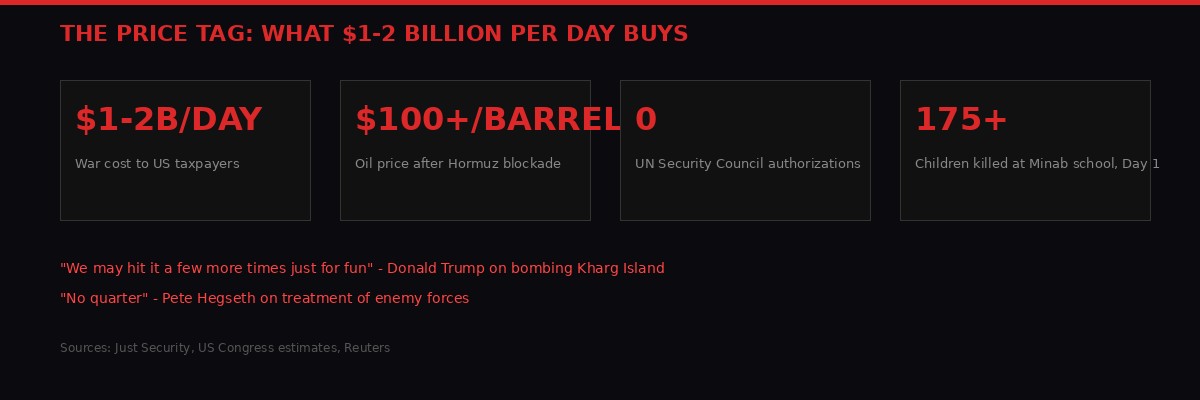 THE PRICE TAG: WHAT $1-2 BILLION PER DAY BUYS

$1-2B/DAY
War cost to US taxpayers

$100+/BARREL
Oil price after Hormuz blockade

0
UN Security Council authorizations

175+
Children killed at Minab school, Day 1

"We may hit it a few more times just for fun" - Donald Trump on bombing Kharg Island

"No quarter" - Pete Hegseth on treatment of enemy forces

Sources: Just Security, US Congress estimates, Reuters