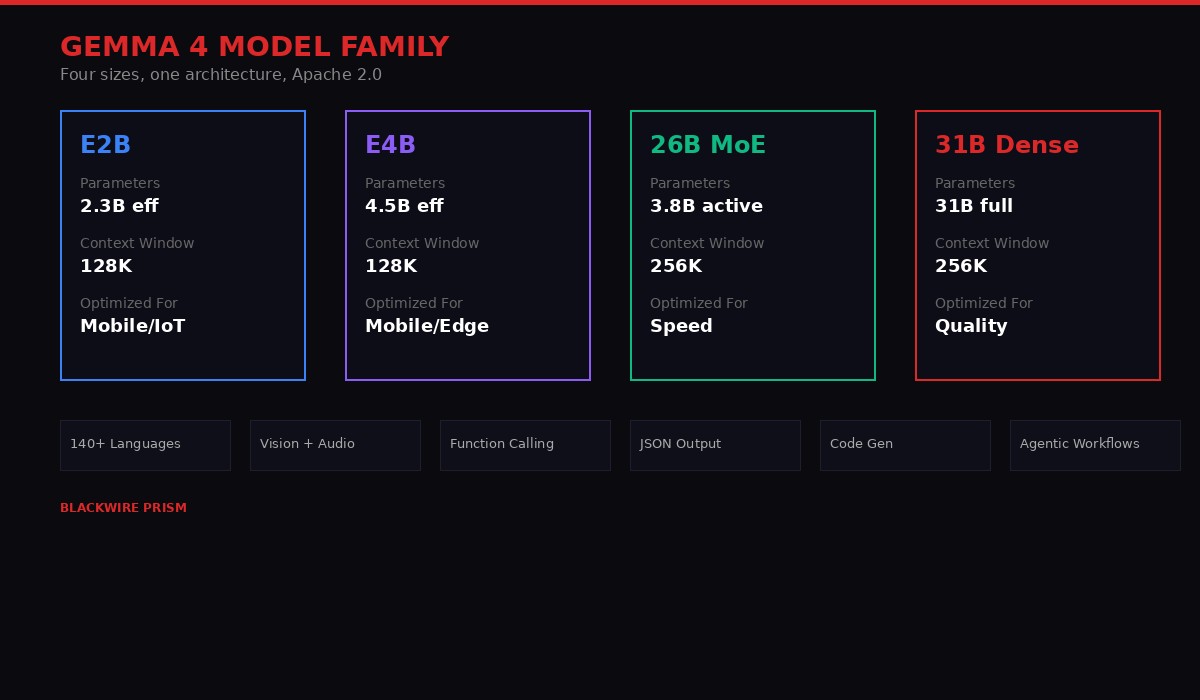 GEMMA 4 MODEL FAMILY
Four sizes, one architecture, Apache 2.0

E2B
Parameters
2.3B eff
Context Window
128K
Optimized For
Mobile/IoT

E4B
Parameters
4.5B eff
Context Window
128K
Optimized For
Mobile/Edge

26B MoE
Parameters
3.8B active
Context Window
256K
Optimized For
Speed

31B Dense
Parameters
31B full
Context Window
256K
Optimized For
Quality

140+ Languages

Vision + Audio

Function Calling

JSON Output

Code Gen

Agentic Workflows

BLACKWIRE PRISM