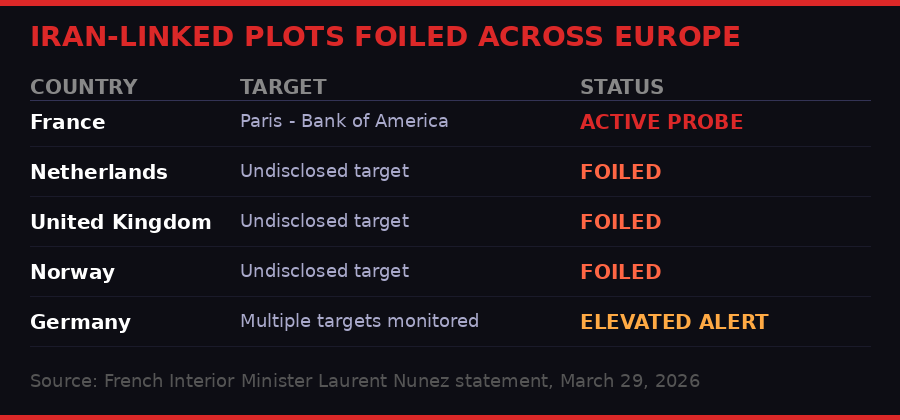 IRAN-LINKED PLOTS FOILED ACROSS EUROPE

| COUNTRY | TARGET | STATUS |
|---|---|---|
| France | Paris - Bank of America | ACTIVE PROBE |
| Netherlands | Undisclosed target | FOILED |
| United Kingdom | Undisclosed target | FOILED |
| Norway | Undisclosed target | FOILED |
| Germany | Multiple targets monitored | ELEVATED ALERT |

Source: French Interior Minister Laurent Nunez statement, March 29, 2026