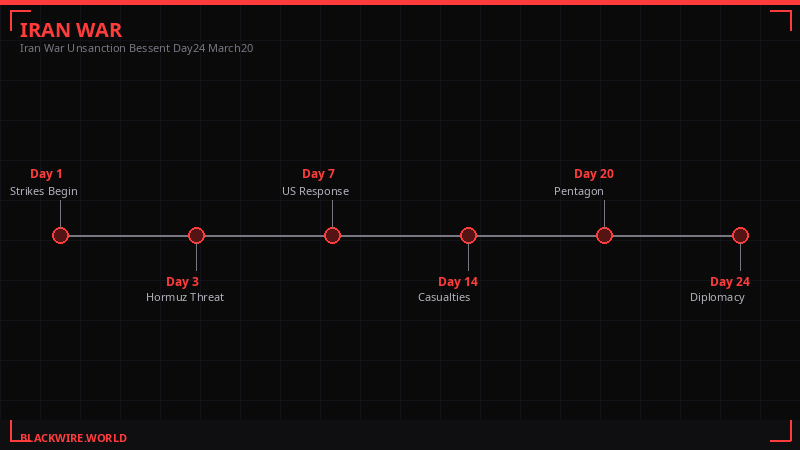 IRAN WAR
Iran War Unsanction Bessent Day24 March20

Day 1
Strikes Begin

Day 3
Hormuz Threat

Day 7
US Response

Day 14
Casualties

Day 20
Pentagon

Day 24
Diplomacy

BLACKWIRE.WORLD