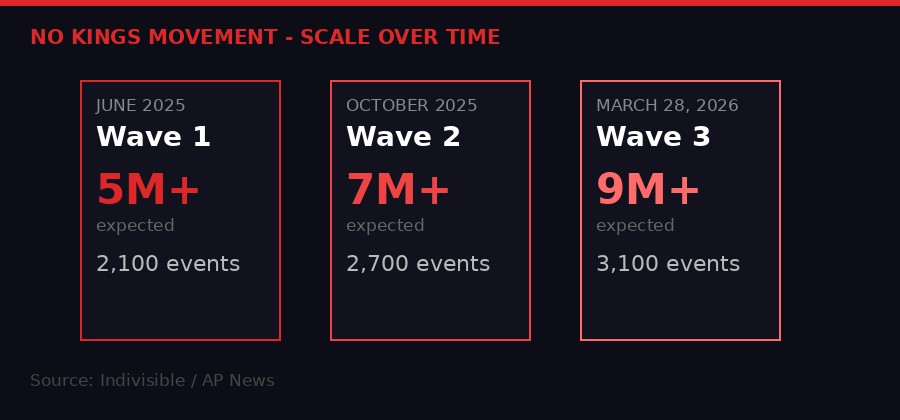 NO KINGS MOVEMENT - SCALE OVER TIME

JUNE 2025
Wave 1
5M+
expected
2,100 events

OCTOBER 2025
Wave 2
7M+
expected
2,700 events

MARCH 28, 2026
Wave 3
9M+
expected
3,100 events

Source: Indivisible / AP News