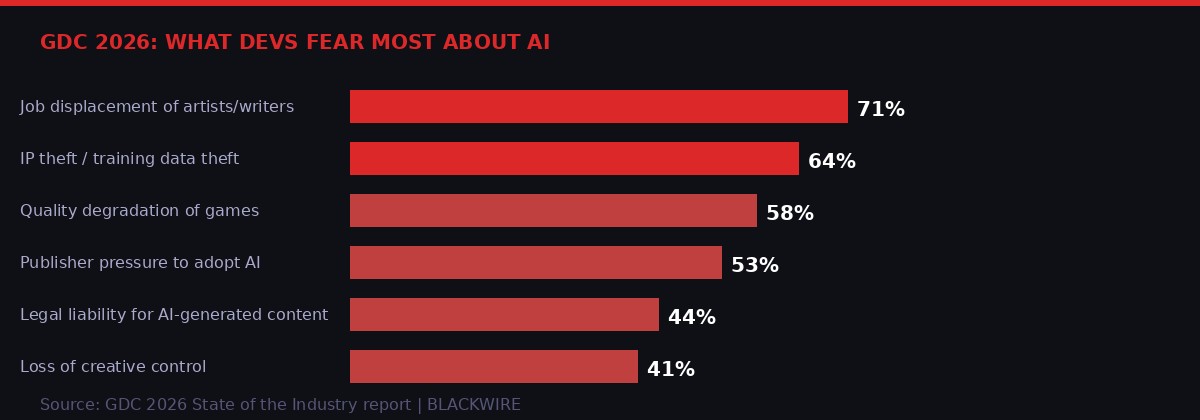 GDC 2026: WHAT DEVS FEAR MOST ABOUT AI

Job displacement of artists/writers 71%

IP theft / training data theft 64%

Quality degradation of games 58%

Publisher pressure to adopt AI 53%

Legal liability for AI-generated content 44%

Loss of creative control 41%

Source: GDC 2026 State of the Industry report | BLACKWIRE