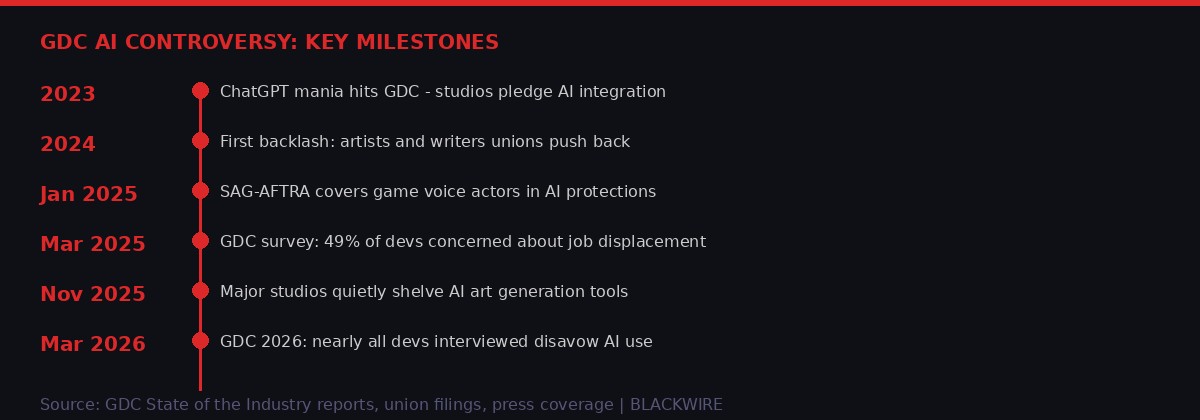 GDC AI CONTROVERSY: KEY MILESTONES

2023 ChatGPT mania hits GDC - studios pledge AI integration

2024 First backlash: artists and writers unions push back

Jan 2025 SAG-AFTRA covers game voice actors in AI protections

Mar 2025 GDC survey: 49% of devs concerned about job displacement

Nov 2025 Major studios quietly shelve AI art generation tools

Mar 2026 GDC 2026: nearly all devs interviewed disavow AI use

Source: GDC State of the Industry reports, union filings, press coverage | BLACKWIRE