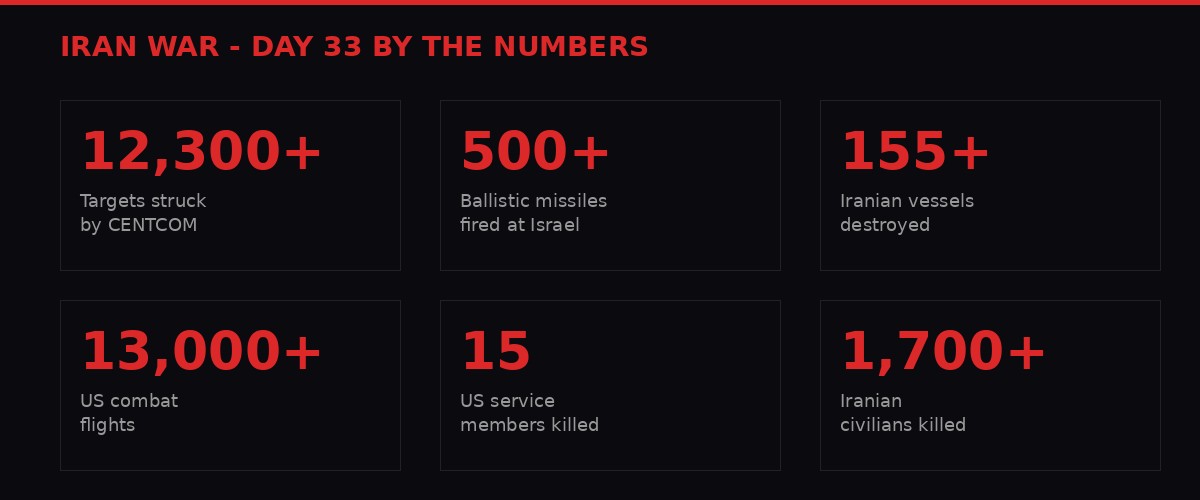 IRAN WAR - DAY 33 BY THE NUMBERS

12,300+
Targets struck by CENTCOM

500+
Ballistic missiles fired at Israel

155+
Iranian vessels destroyed

13,000+
US combat flights

15
US service members killed

1,700+
Iranian civilians killed