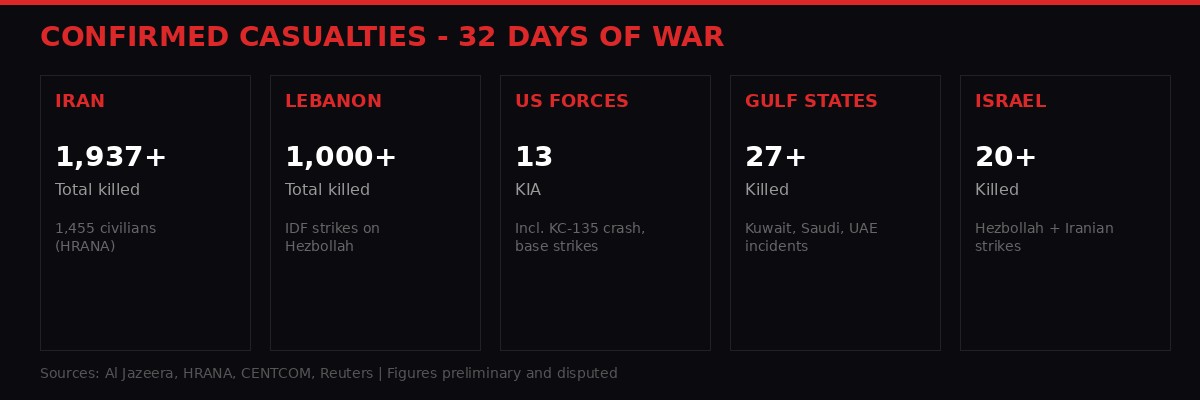 CONFIRMED CASUALTIES - 32 DAYS OF WAR

IRAN

1,937+

Total killed

1,455 civilians (HRANA)

LEBANON

1,000+

Total killed

IDF strikes on Hezbollah

US FORCES

13

KIA

Incl. KC-135 crash, base strikes

GULF STATES

27+

Killed

Kuwait, Saudi, UAE incidents

ISRAEL

20+

Killed

Hezbollah + Iranian strikes

Sources: Al Jazeera, HRANA, CENTCOM, Reuters | Figures preliminary and disputed