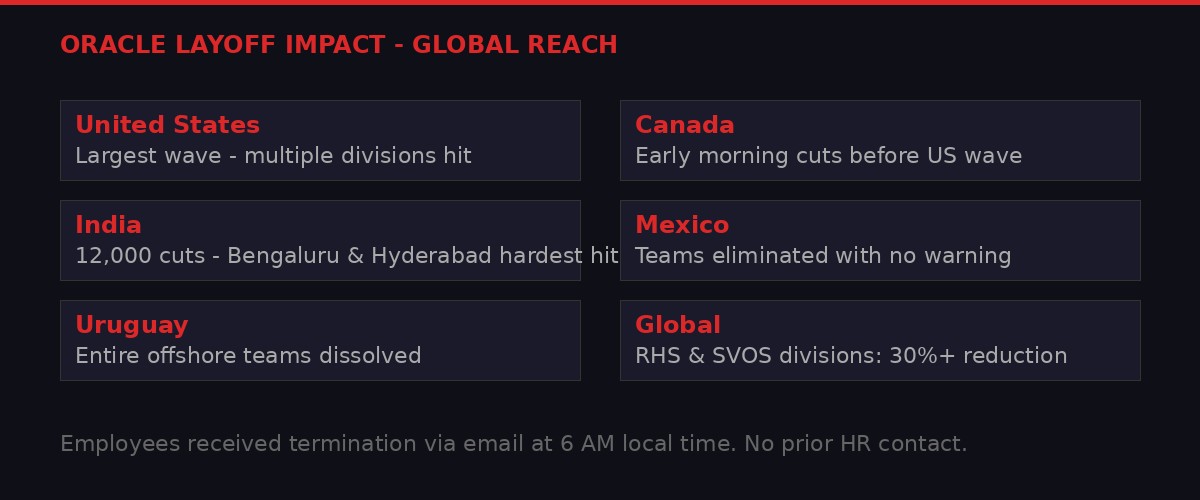 ORACLE LAYOFF IMPACT - GLOBAL REACH

United States
Largest wave - multiple divisions hit

Canada
Early morning cuts before US wave

India
12,000 cuts - Bengaluru & Hyderabad hardest hit

Mexico
Teams eliminated with no warning

Uruguay
Entire offshore teams dissolved

Global
RHS & SVOS divisions: 30%+ reduction

Employees received termination via email at 6 AM local time. No prior HR contact.